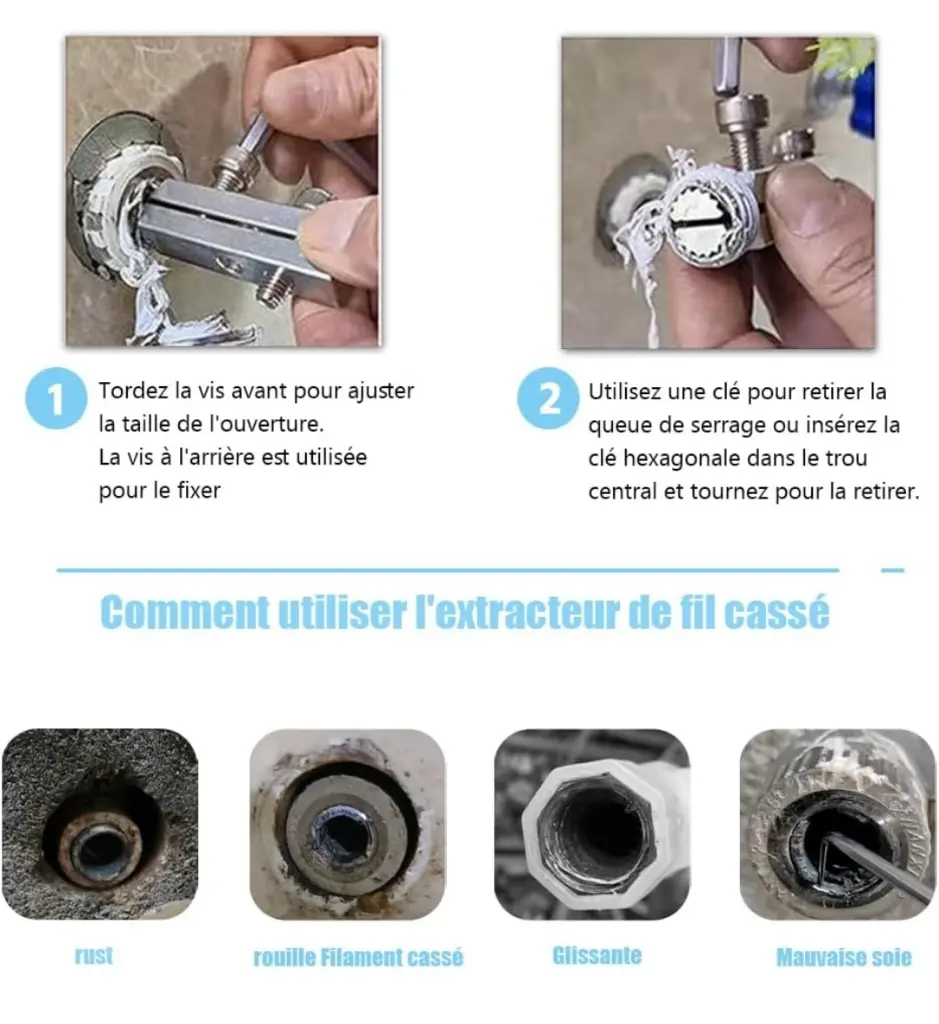 1

Tordez la vis avant pour ajuster la taille de l'ouverture.
La vis à l'arrière est utilisée pour le fixer

2

Utilisez une clé pour retirer la queue de serrage ou insérez la clé hexagonale dans le trou central et tournez pour la retirer.

Comment utiliser l'extracteur de fil cassé

rust

rouille Filament cassé

Glissante

Mauvaise soie